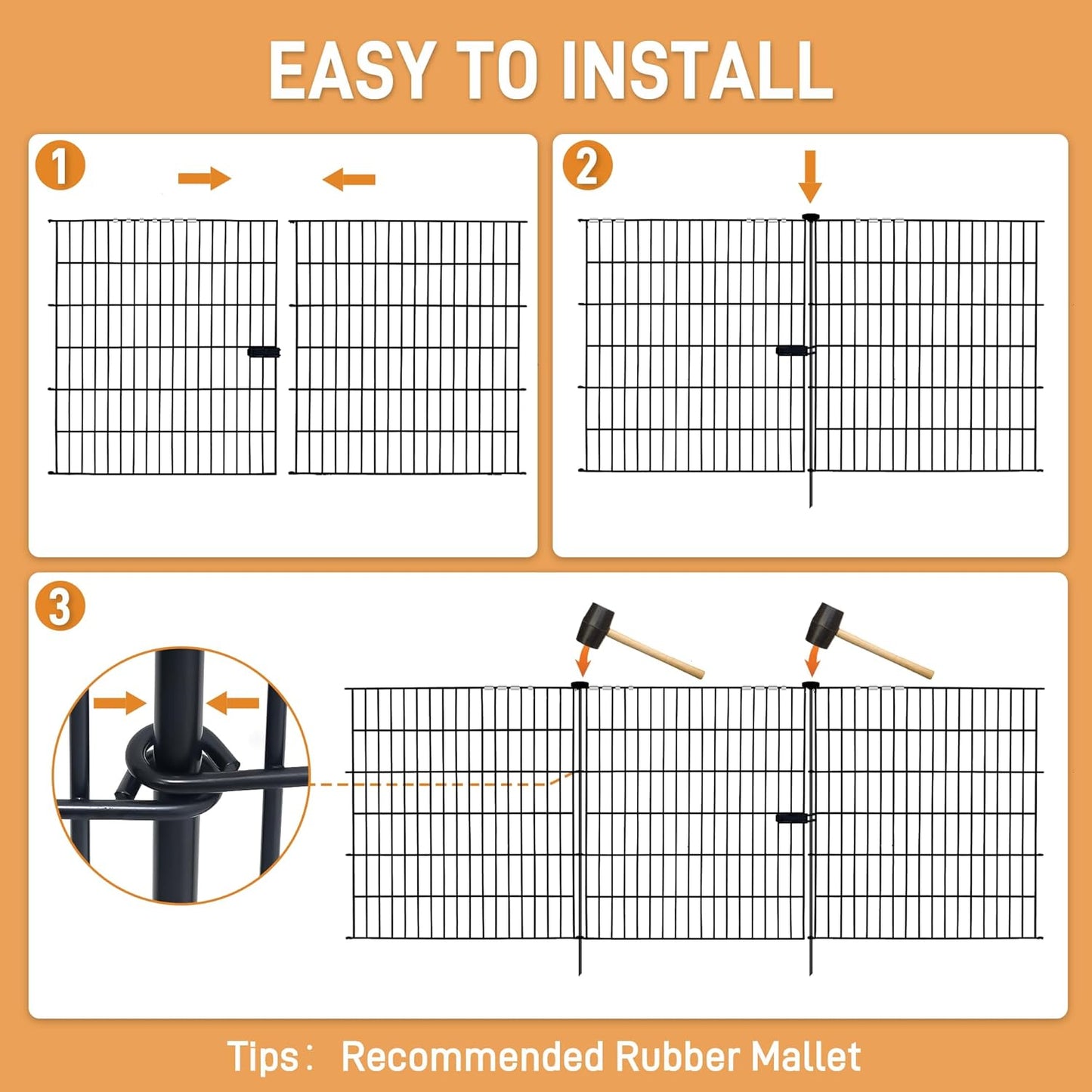 EASY TO INSTALL

1

2

3

Tips： Recommended Rubber Mallet